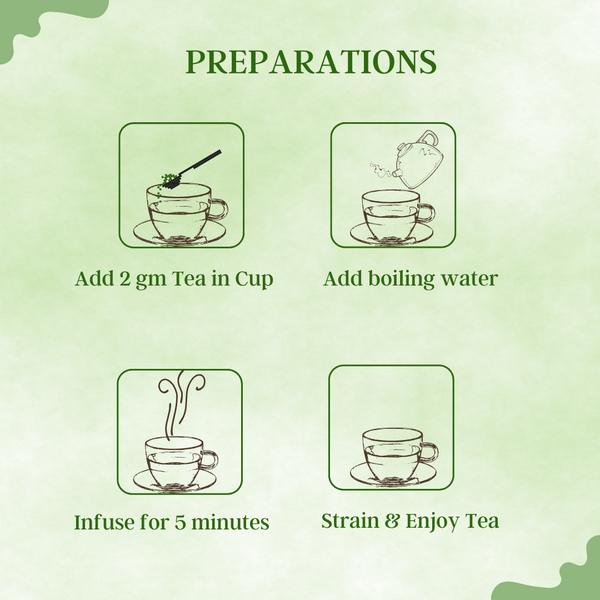 PREPARATIONS

Add 2 gm Tea in Cup

Add boiling water

Infuse for 5 minutes

Strain & Enjoy Tea